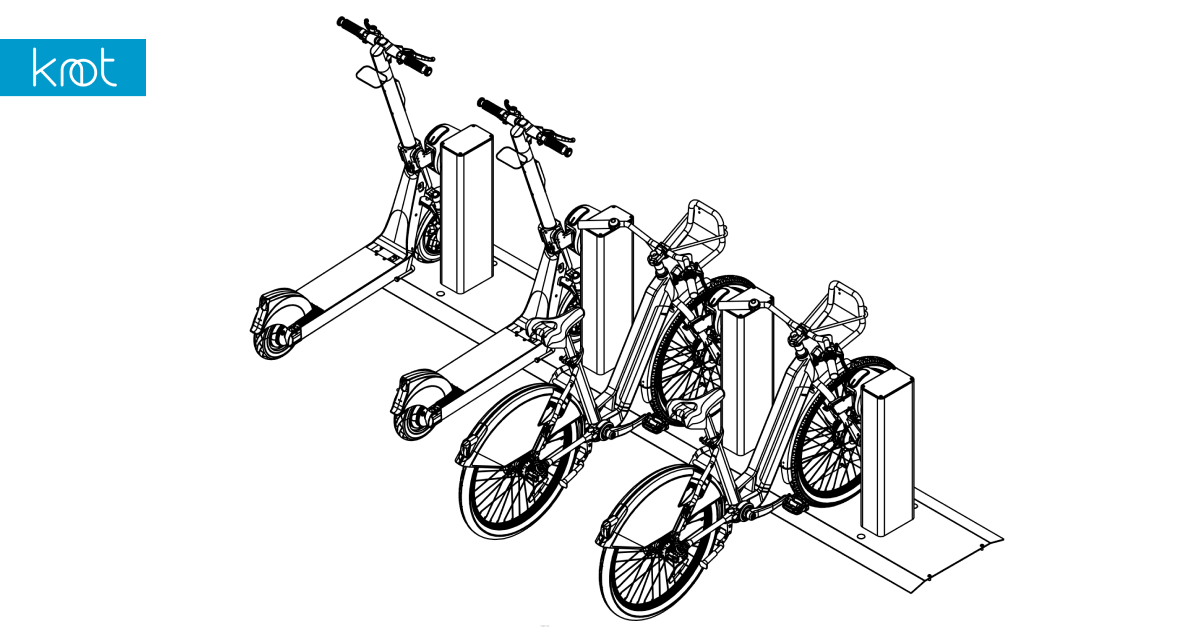 knot